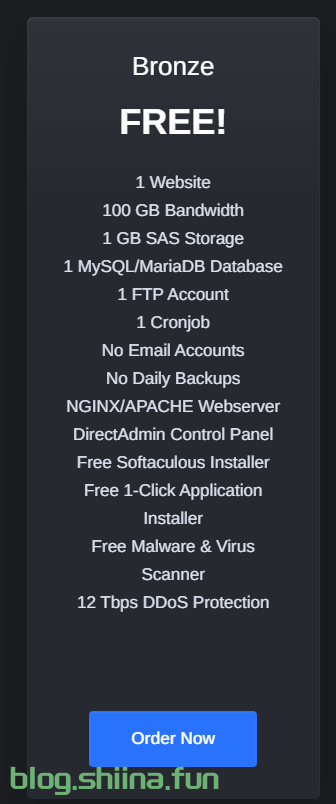 Bronze

FREE!

1 Website
100 GB Bandwidth
1 GB SAS Storage
1 MySQL/MariaDB Database
1 FTP Account
1 Cronjob
No Email Accounts
No Daily Backups
NGINX/APACHE Webserver
DirectAdmin Control Panel
Free Softaculous Installer
Free 1-Click Application Installer
Free Malware & Virus Scanner
12 Tbps DDoS Protection

Order Now

blog.shiina.fun